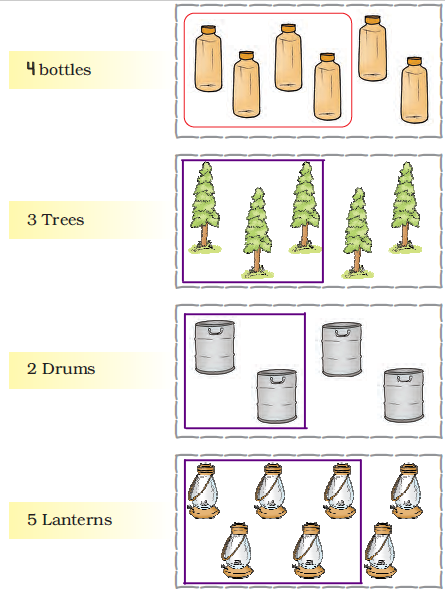 4 bottles

3 Trees

2 Drums

5 Lanterns